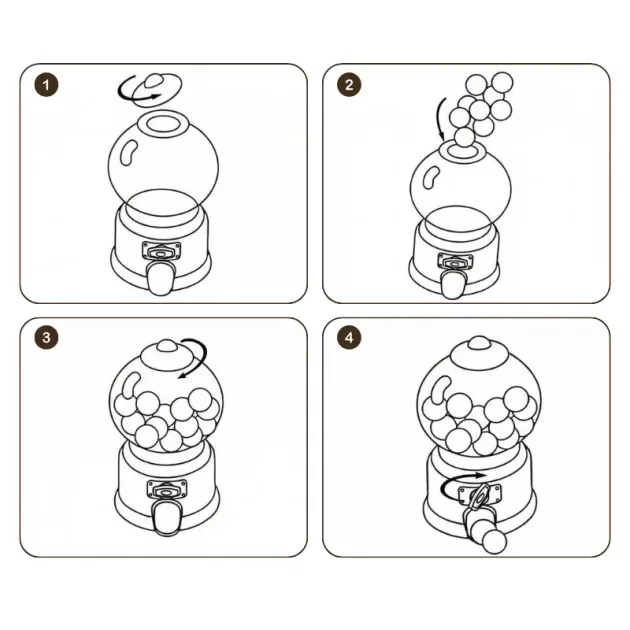 1

2

3

4